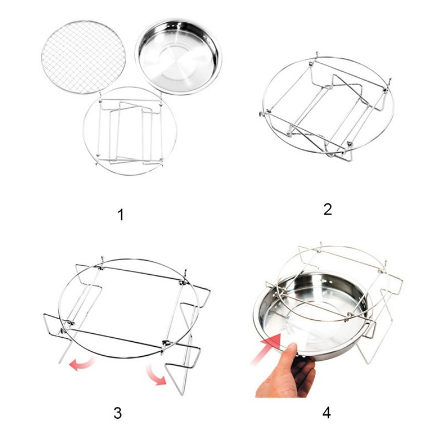 1

2

3

4